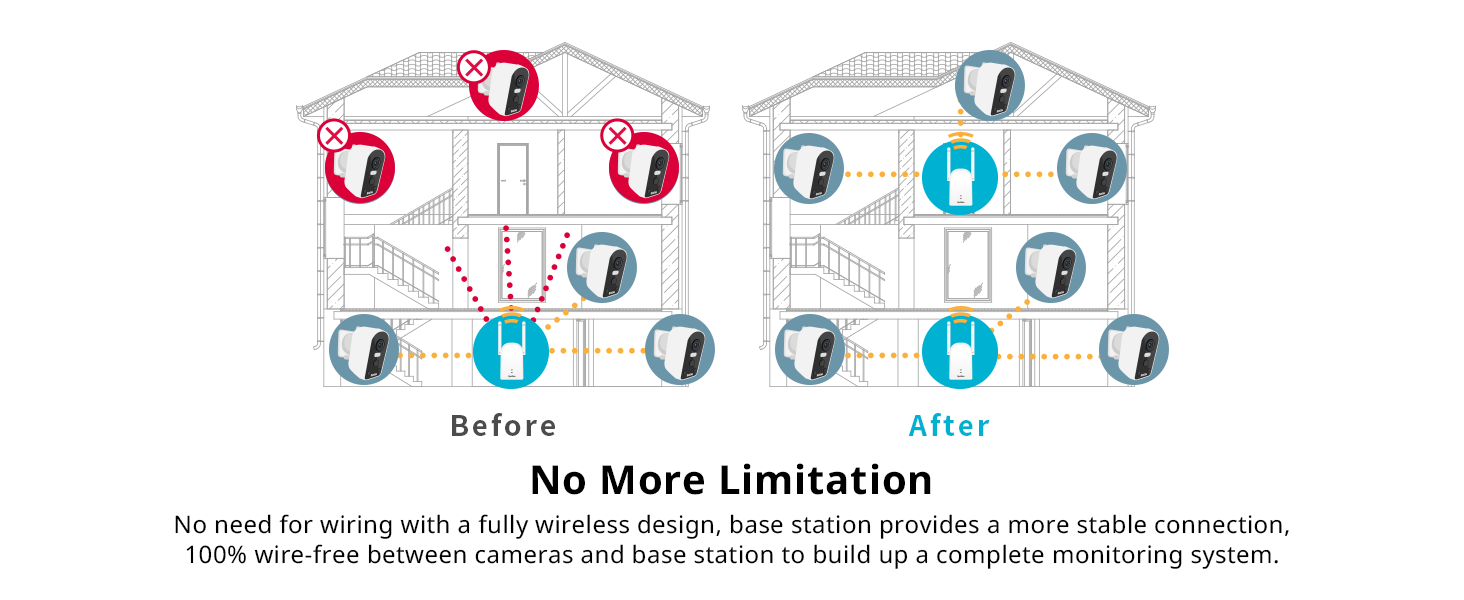 Before

After

No More Limitation

No need for wiring with a fully wireless design, base station provides a more stable connection, 100% wire-free between cameras and base station to build up a complete monitoring system.